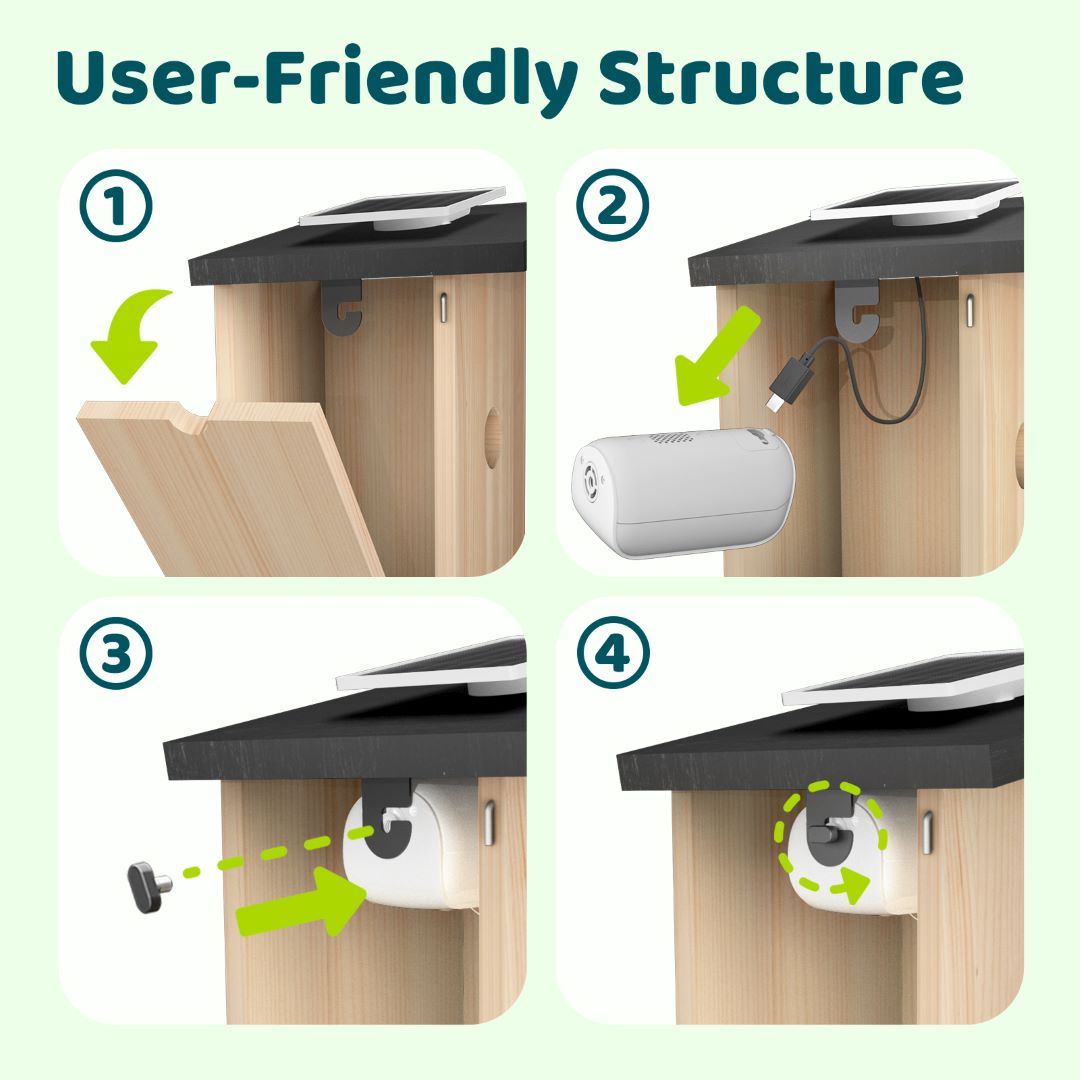 User-Friendly Structure

①

②

③

④